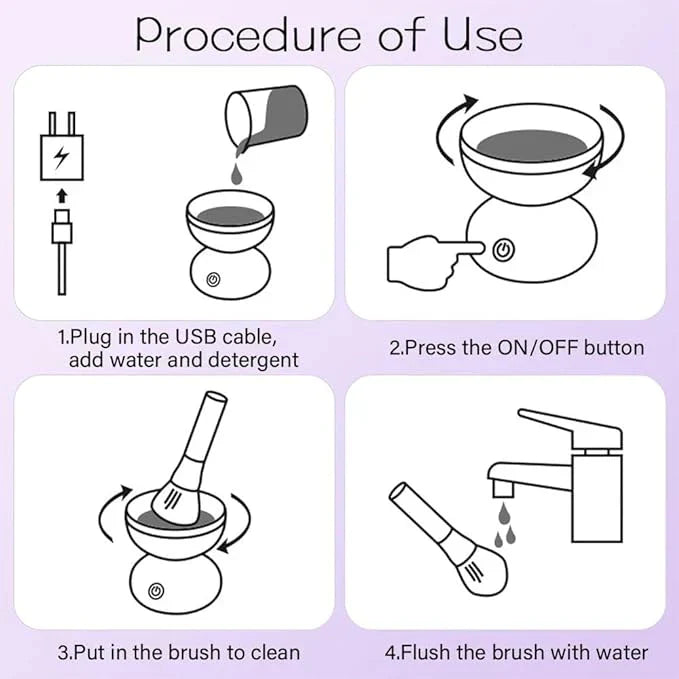 Procedure of Use

1.Plug in the USB cable, add water and detergent

2.Press the ON/OFF button

3.Put in the brush to clean

4.Flush the brush with water